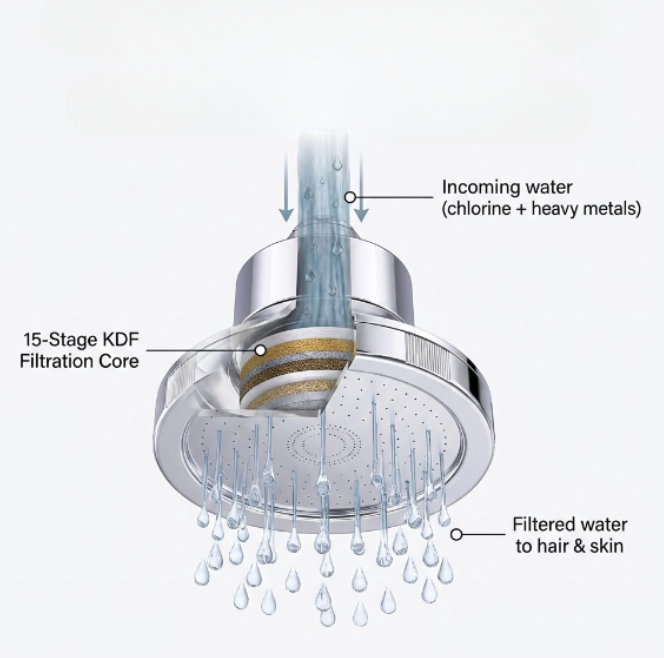 Incoming water
(chlorine + heavy metals)

15-Stage KDF
Filtration Core

Filtered water
to hair & skin